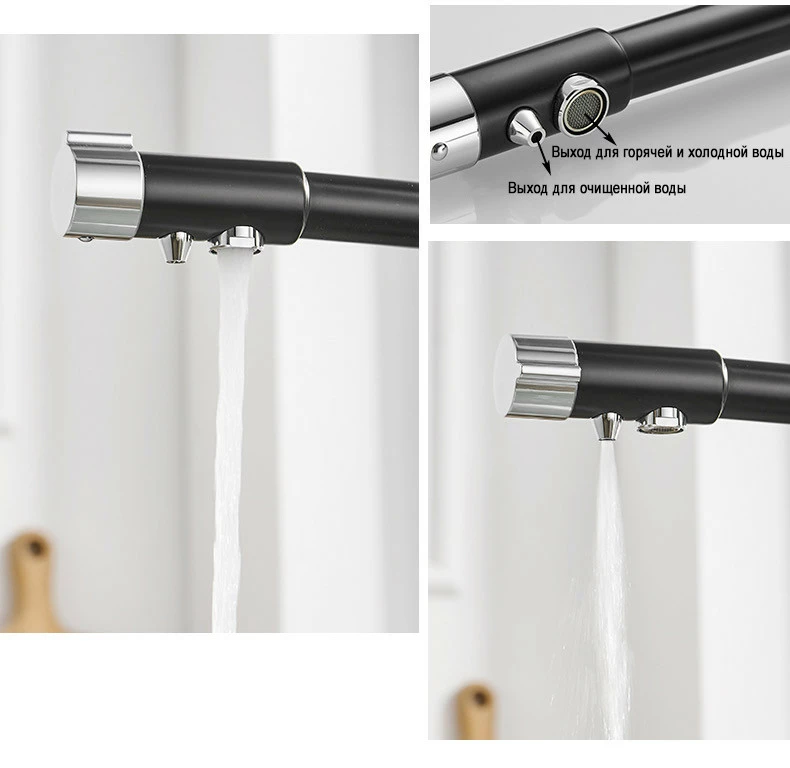 Выход для горячей и холодной воды
Выход для очищенной воды