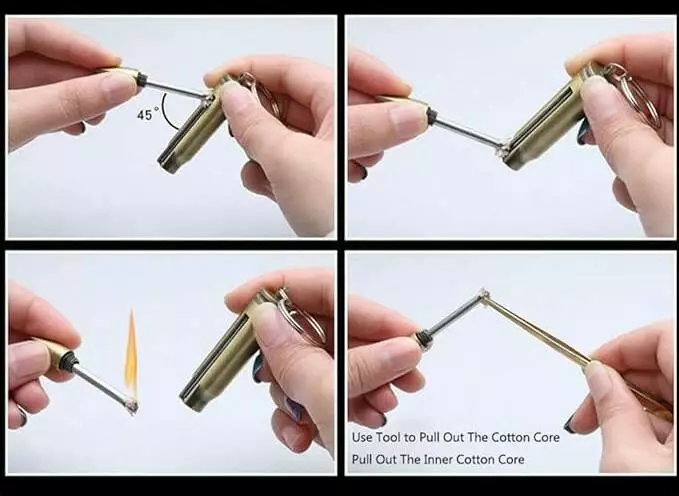 45°

Use Tool to Pull Out The Cotton Core
Pull Out The Inner Cotton Core